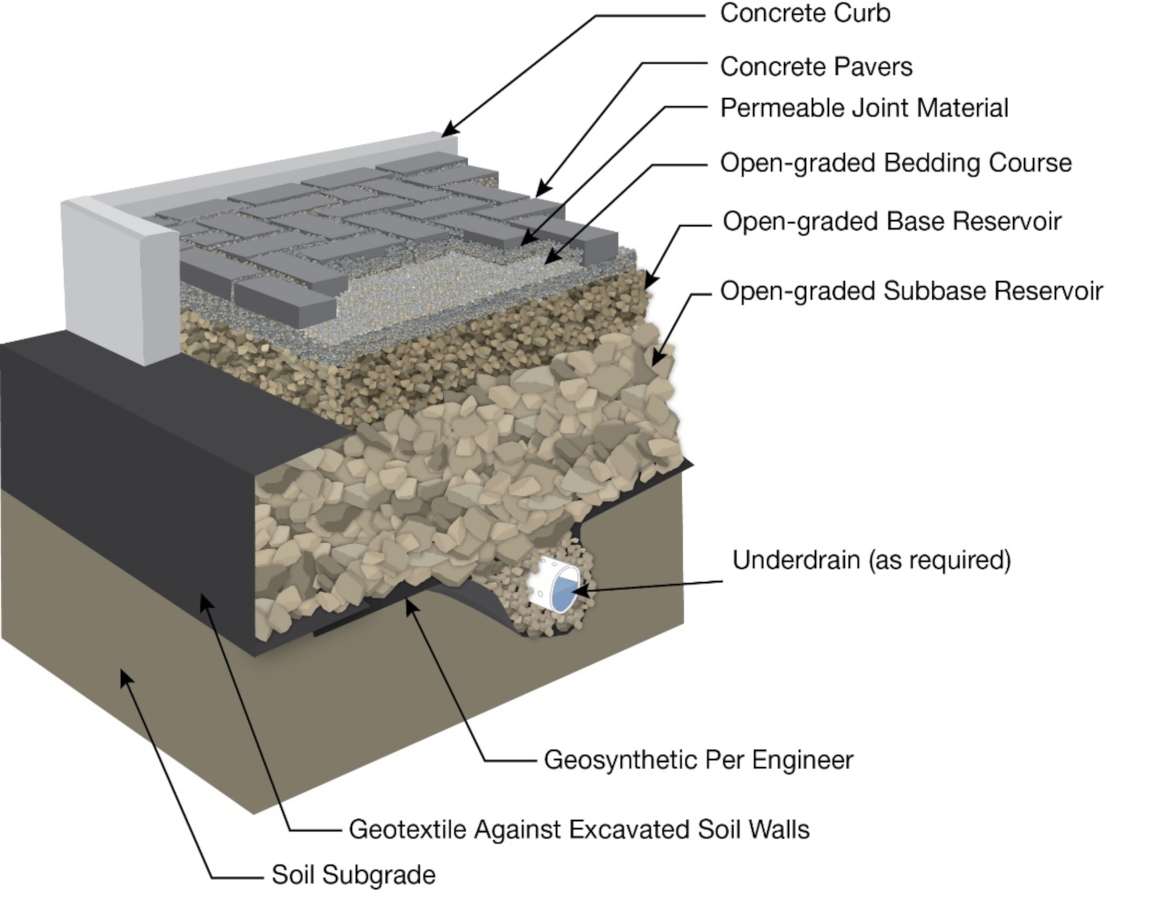 Concrete Curb

Concrete Pavers

Permeable Joint Material

Open-graded Bedding Course

Open-graded Base Reservoir

Open-graded Subbase Reservoir

Underdrain (as required)

Geosynthetic Per Engineer

Geotextile Against Excavated Soil Walls

Soil Subgrade